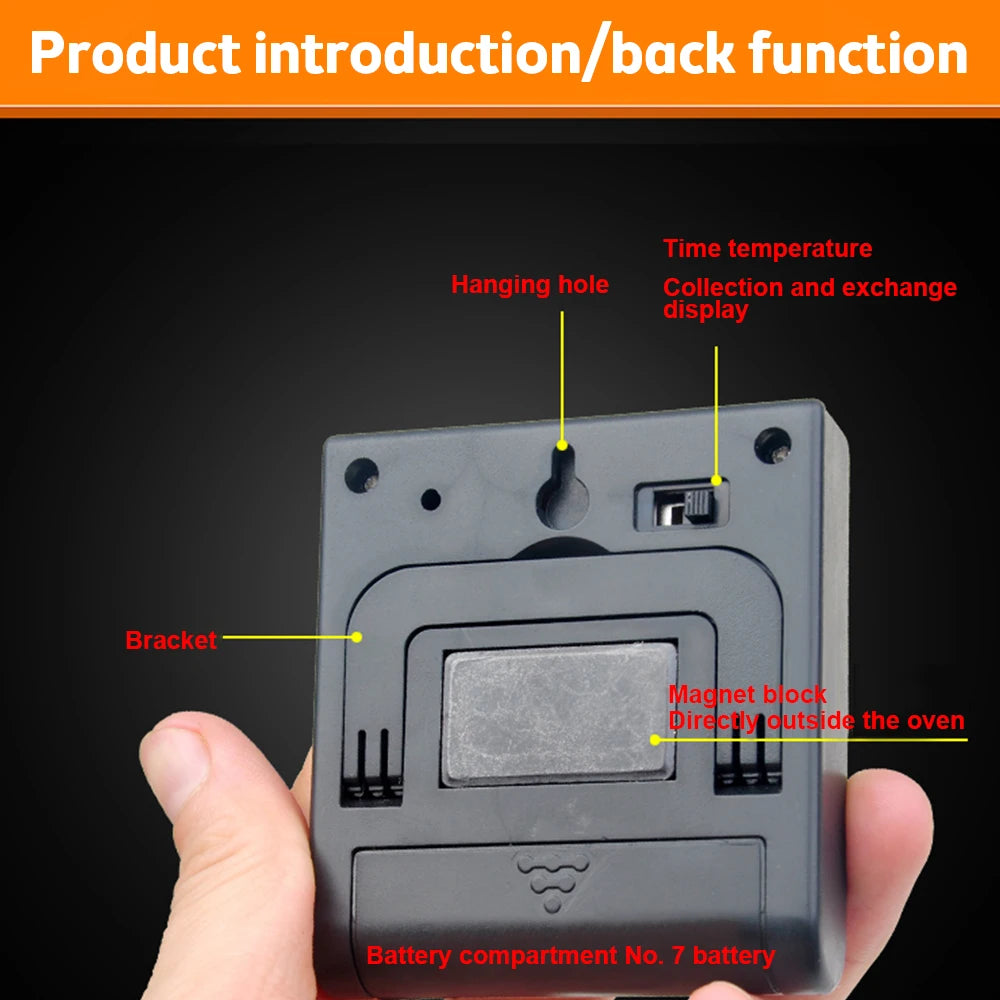 Product introduction/back function

Hanging hole

Time temperature

Collection and exchange display

Bracket

Magnet block
Directly outside the oven

Battery compartment No. 7 battery